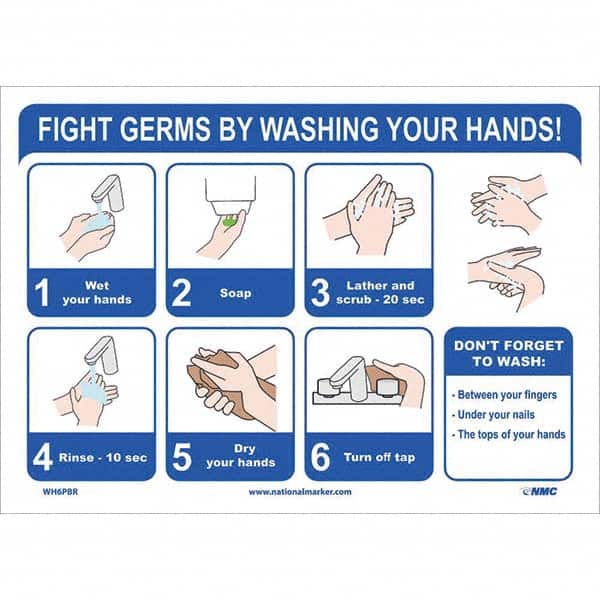 FIGHT GERMS BY WASHING YOUR HANDS!

1 Wet your hands

2 Soap

3 Lather and scrub - 20 sec

4 Rinse - 10 sec

5 Dry your hands

6 Turn off tap

DON'T FORGET TO WASH:

- Between your fingers
- Under your nails
- The tops of your hands

WH6PBR

www.nationalmarker.com

NMC