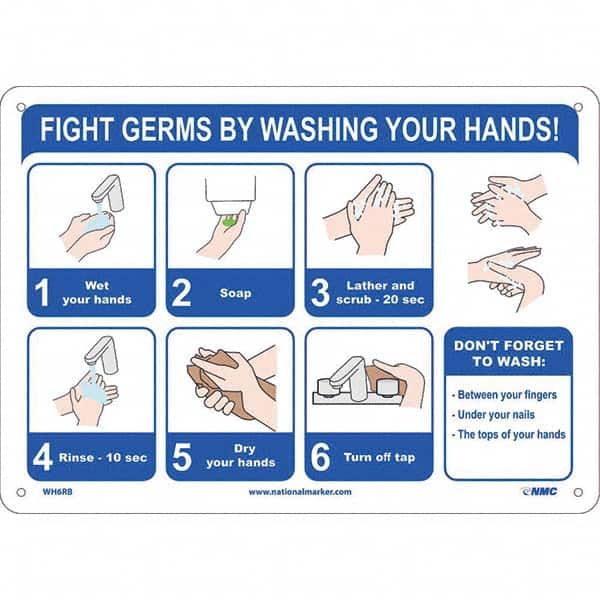 FIGHT GERMS BY WASHING YOUR HANDS!

1 Wet your hands

2 Soap

3 Lather and scrub - 20 sec

4 Rinse - 10 sec

5 Dry your hands

6 Turn off tap

DON'T FORGET TO WASH:

- Between your fingers
- Under your nails
- The tops of your hands

WH6RB

www.nationalmarker.com

NMC