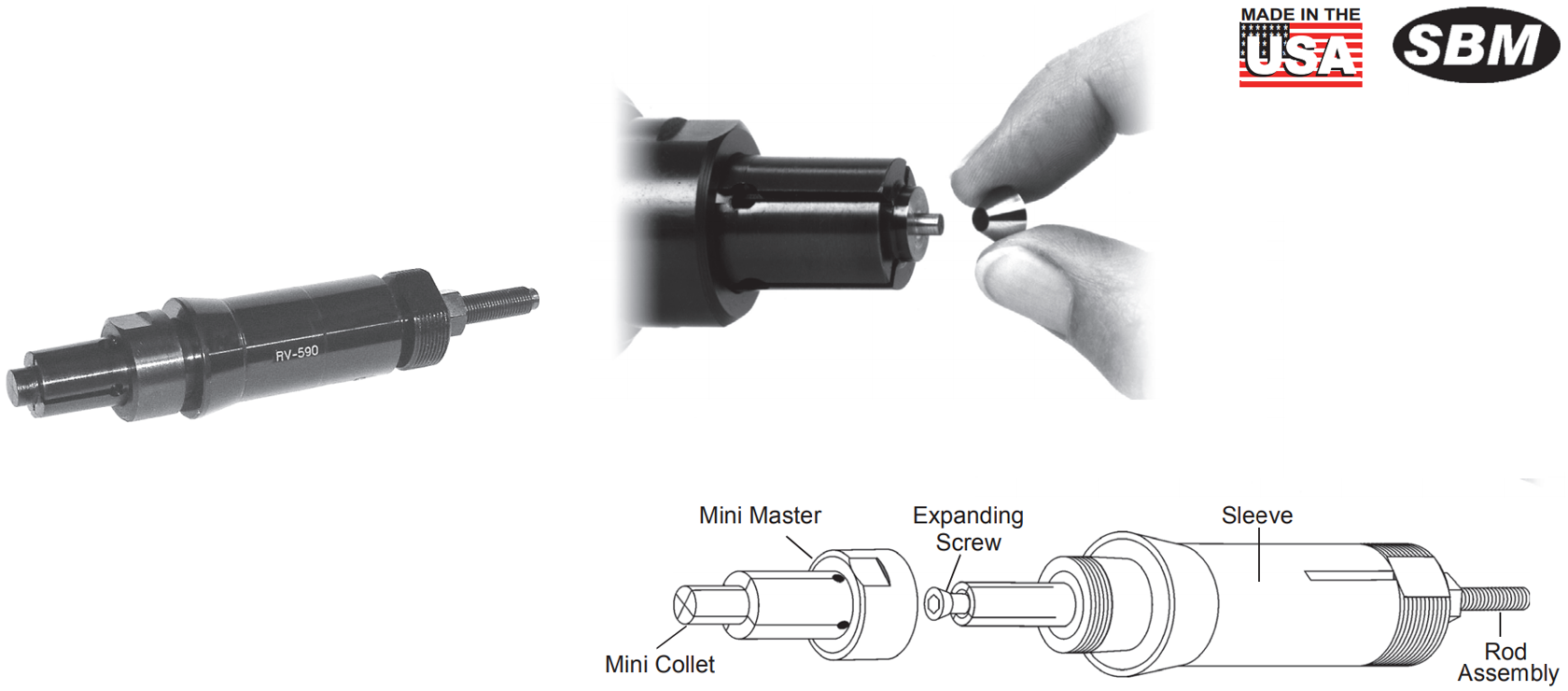 MADE IN THE USA

SBM

RV-590

Mini Master

Expanding Screw

Sleeve

Mini Collet

Rod Assembly