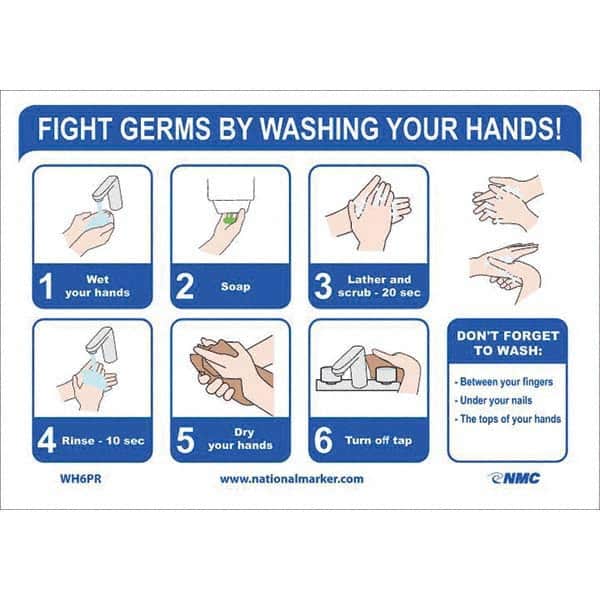 FIGHT GERMS BY WASHING YOUR HANDS!

1 Wet your hands

2 Soap

3 Lather and scrub - 20 sec

4 Rinse - 10 sec

5 Dry your hands

6 Turn off tap

DON'T FORGET TO WASH:

- Between your fingers
- Under your nails
- The tops of your hands

WH6PR

www.nationalmarker.com

NMC